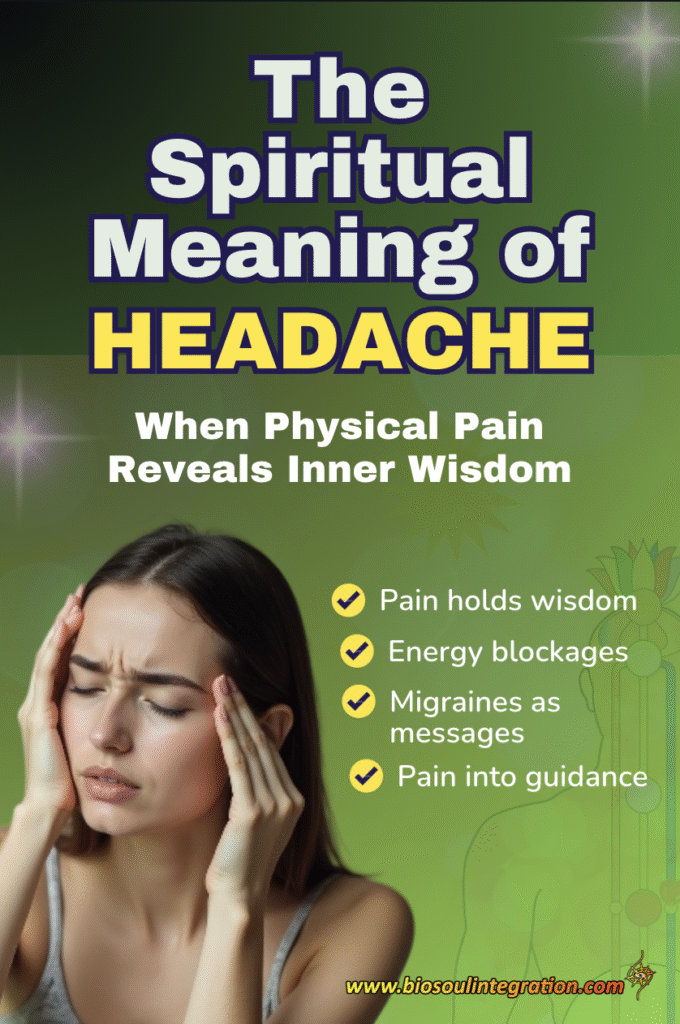 The Spiritual Meaning of HEADACHE

When Physical Pain Reveals Inner Wisdom

Pain holds wisdom

Energy blockages

Migraines as messages

Pain into guidance

www.biosoulintegration.com